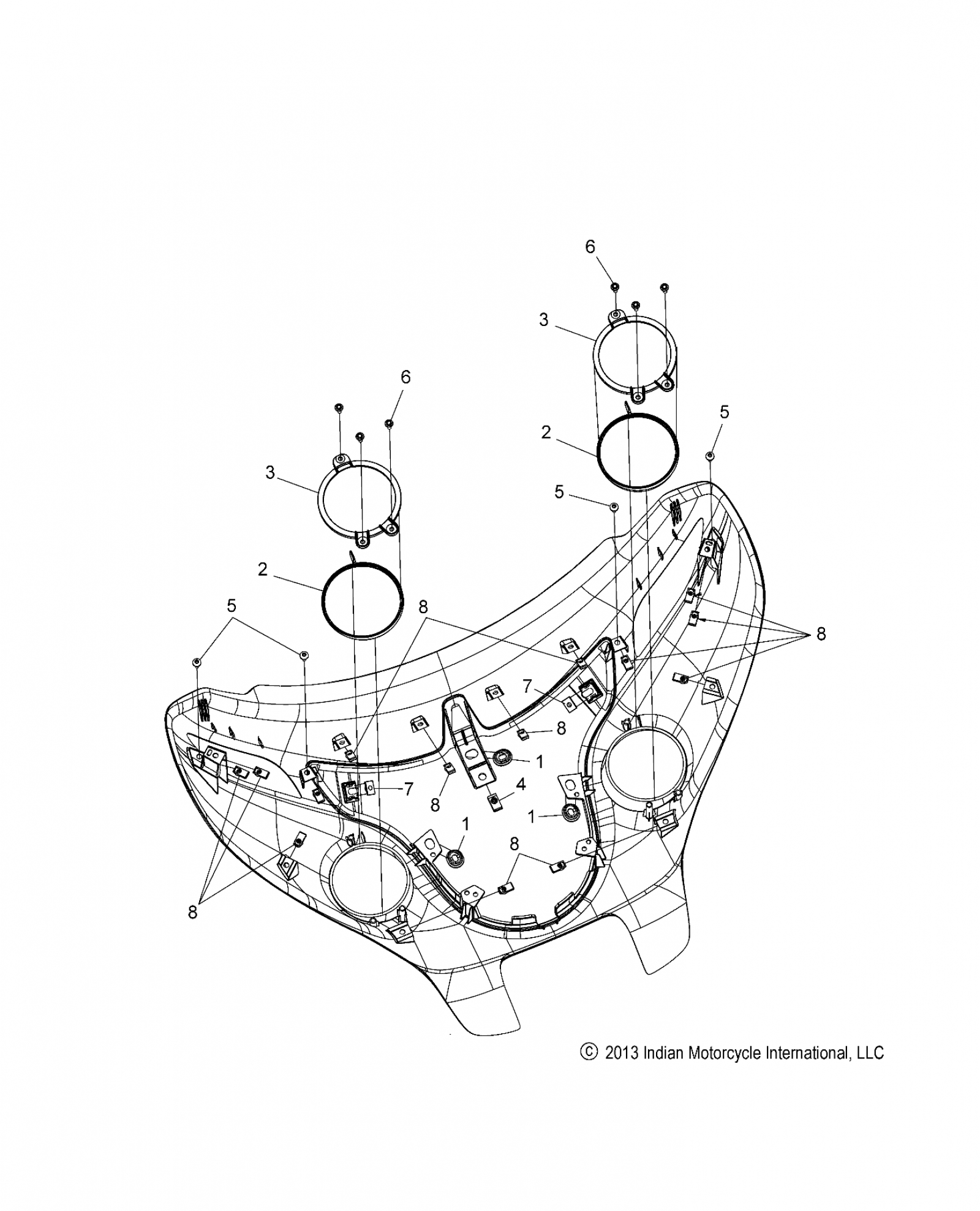 6
3
6
5
2
3
5
2
5
8
8
7
8
1
7
8
4
1
1
8
8
© 2013 Indian Motorcycle International, LLC